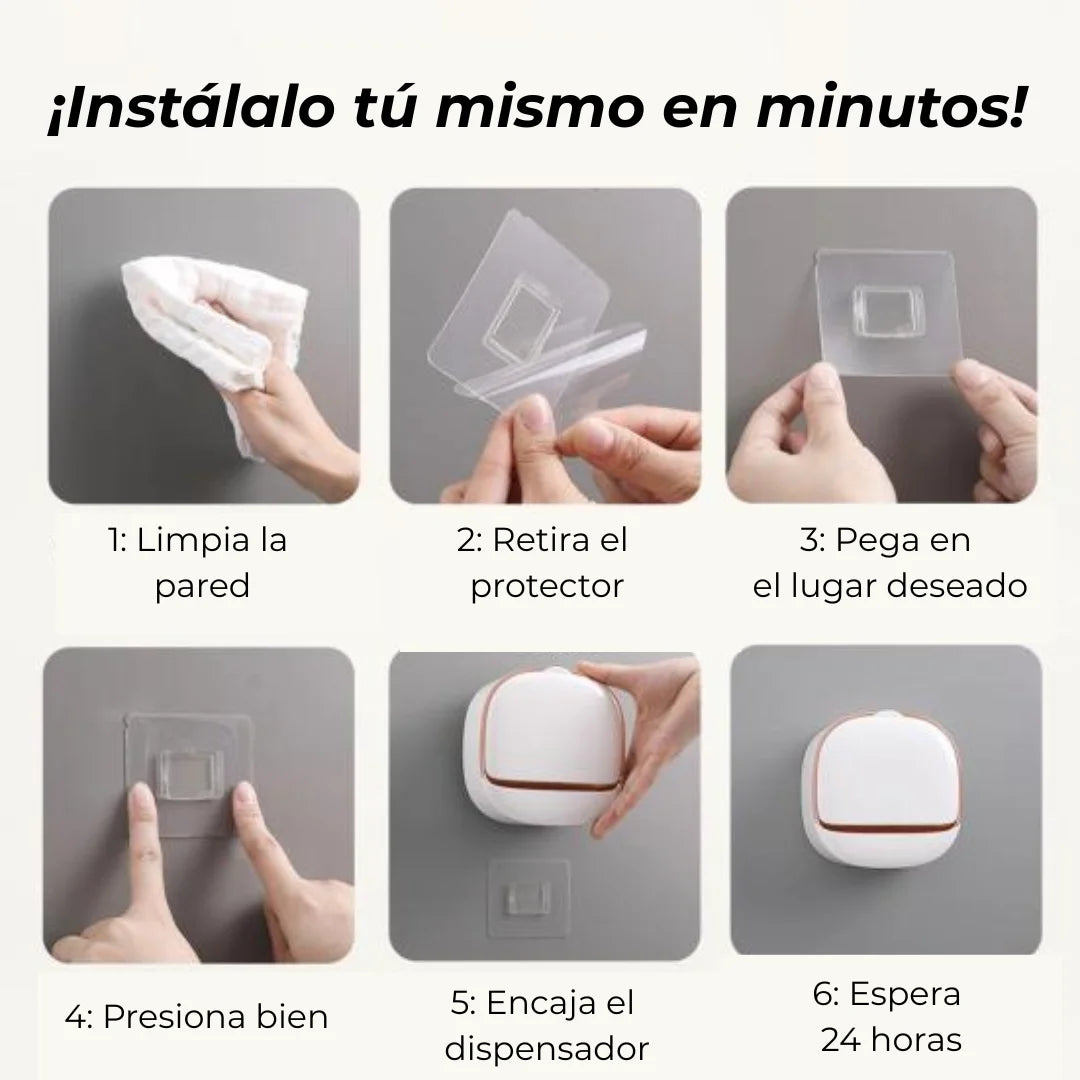 ¡Instálalo tú mismo en minutos!

1: Limpia la pared

2: Retira el protector

3: Pega en el lugar deseado

4: Presiona bien

5: Encaja el dispensador

6: Espera 24 horas